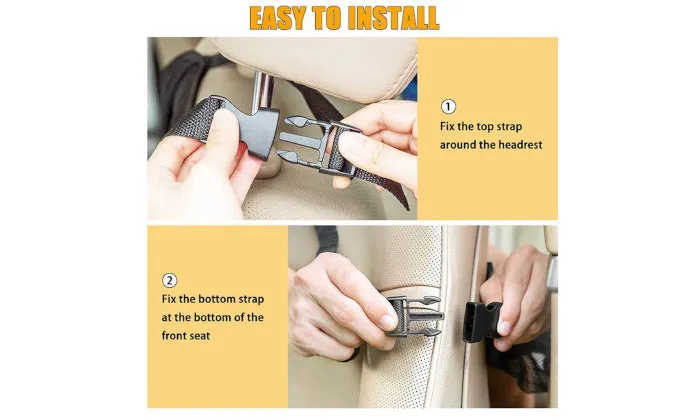 EASY TO INSTALL

①
Fix the top strap around the headrest

②
Fix the bottom strap at the bottom of the front seat