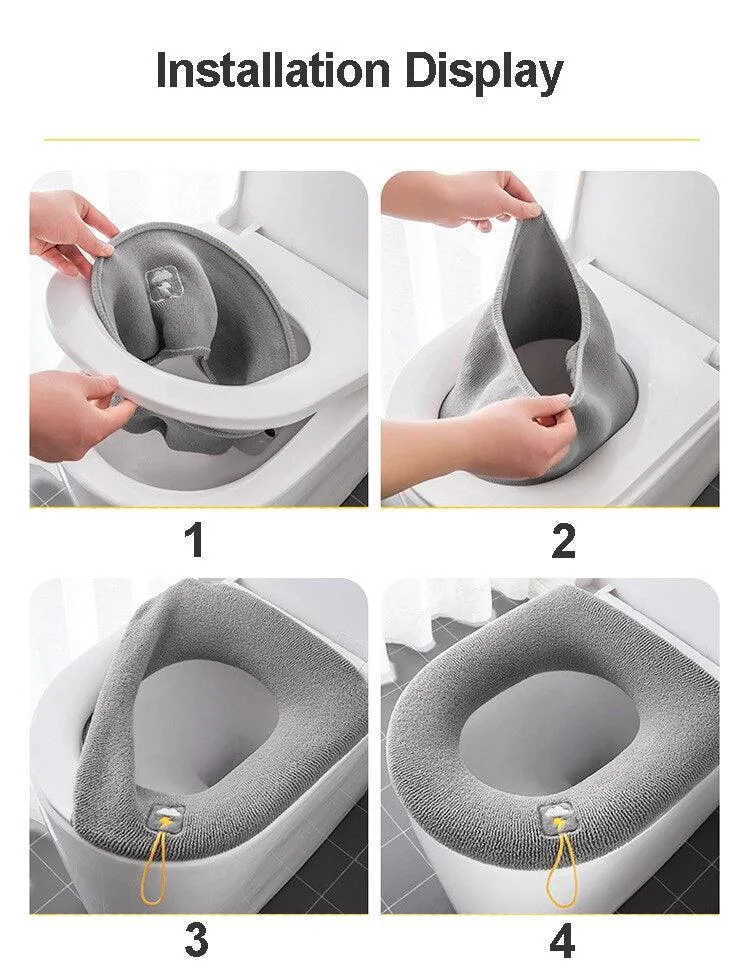 Installation Display

1

2

3

4